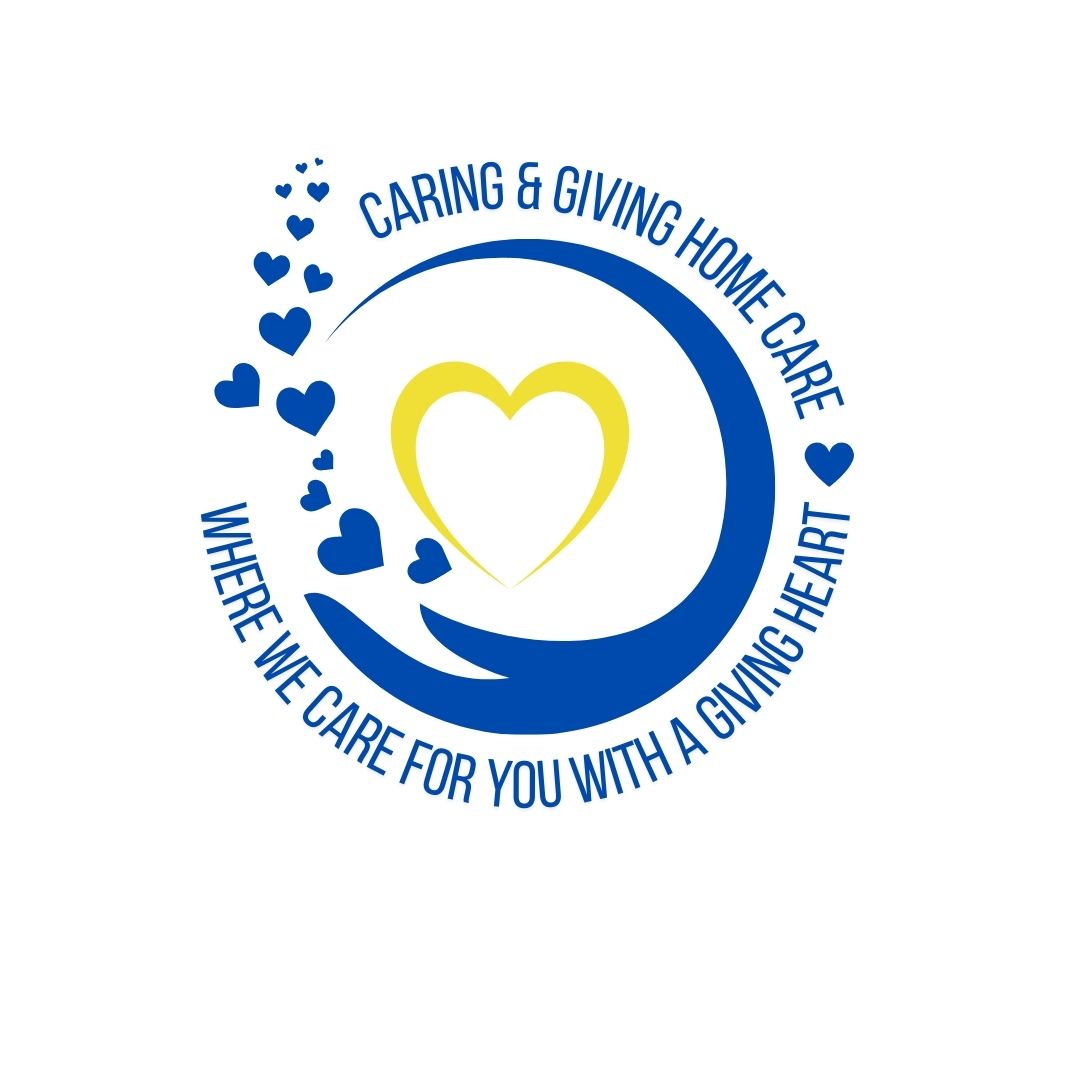 CARING & GIVING HOME CARE

WHERE WE CARE FOR YOU WITH A GIVING HEART