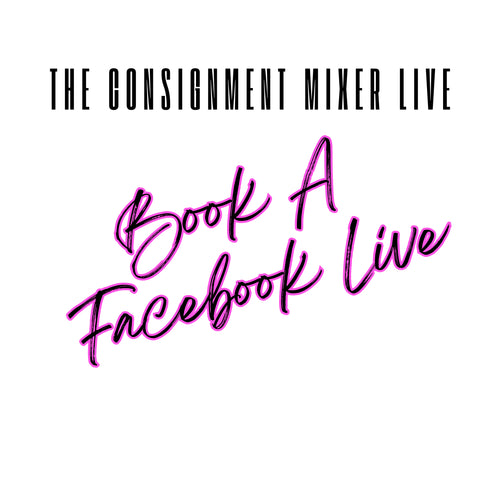 THE CONSIGNMENT MIXER LIVE

Book A
Facebook Live